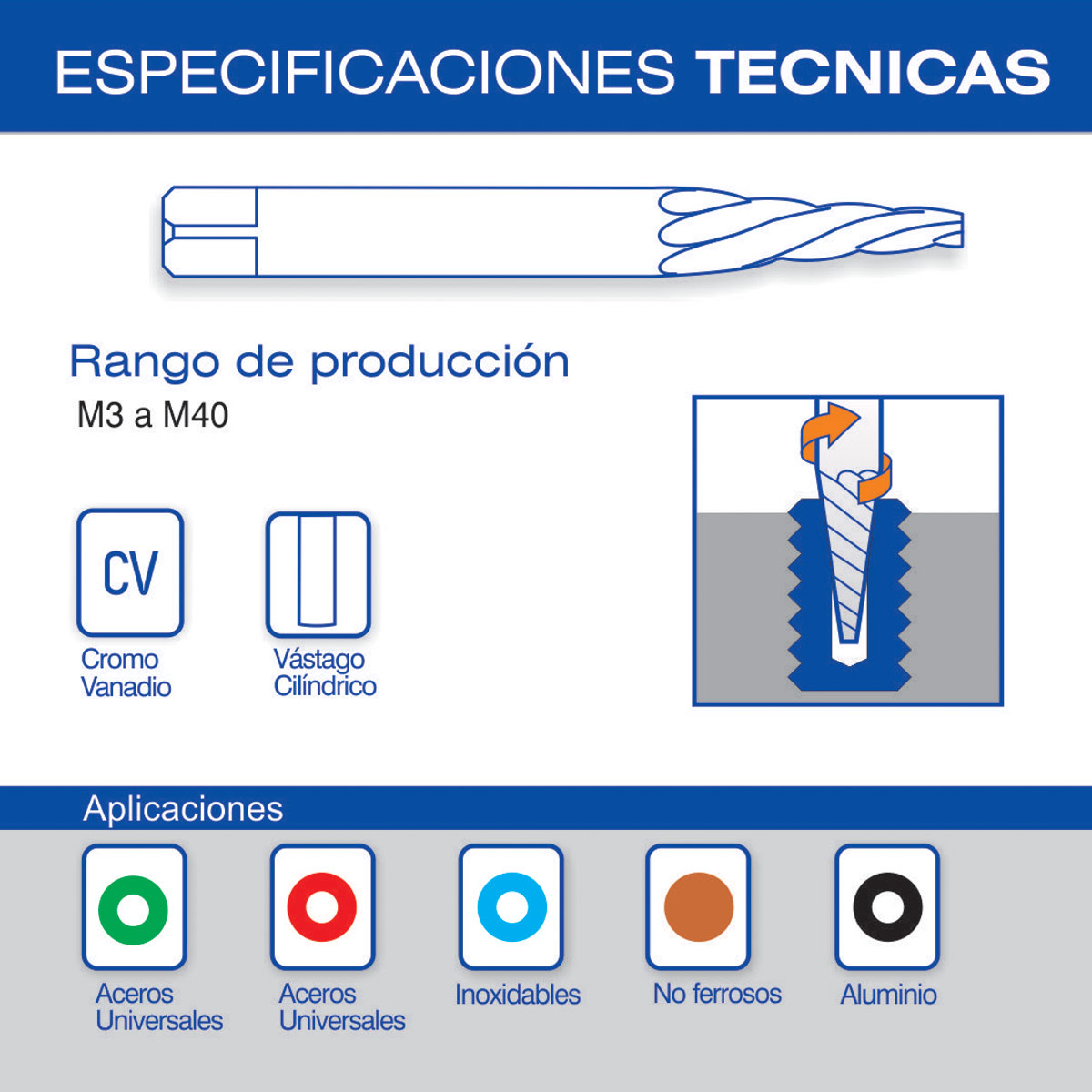 ESPECIFICACIONES TECNICAS

Rango de producción
M3 a M40

CV
Cromo Vanadio

Vástago Cilíndrico

Aplicaciones

Aceros Universales

Aceros Universales

Inoxidables

No ferrosos

Aluminio